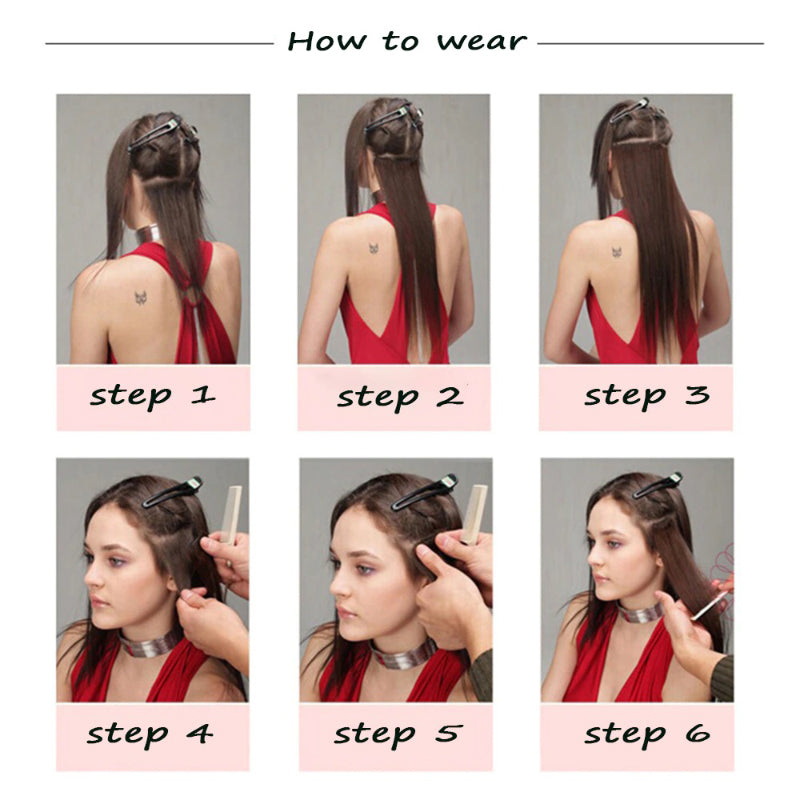 How to wear

step 1

step 2

step 3

step 4

step 5

step 6